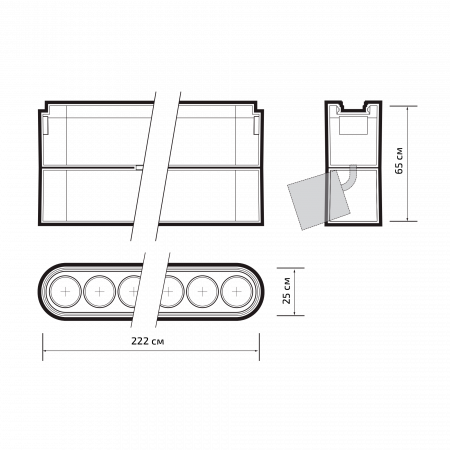 65 см

25 см

222 см